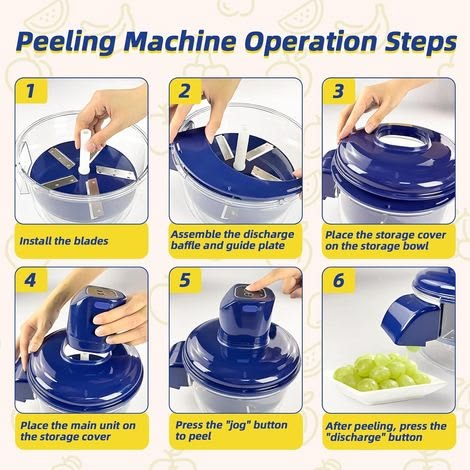 Peeling Machine Operation Steps

1

Install the blades

2

Assemble the discharge baffle and guide plate

3

Place the storage cover on the storage bowl

4

Place the main unit on the storage cover

5

Press the "jog" button to peel

6

After peeling, press the "discharge" button